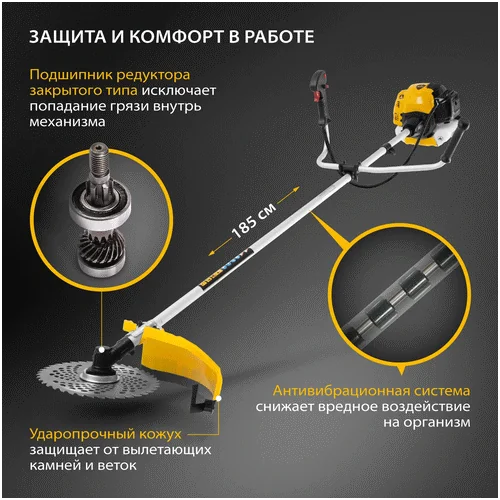 ЗАЩИТА И КОМФОРТ В РАБОТЕ

Подшипник редуктора закрытого типа исключает попадание грязи внутрь механизма

185 см

Антивибрационная система снижает вредное воздействие на организм

Ударопрочный кожух защищает от вылетающих камней и веток